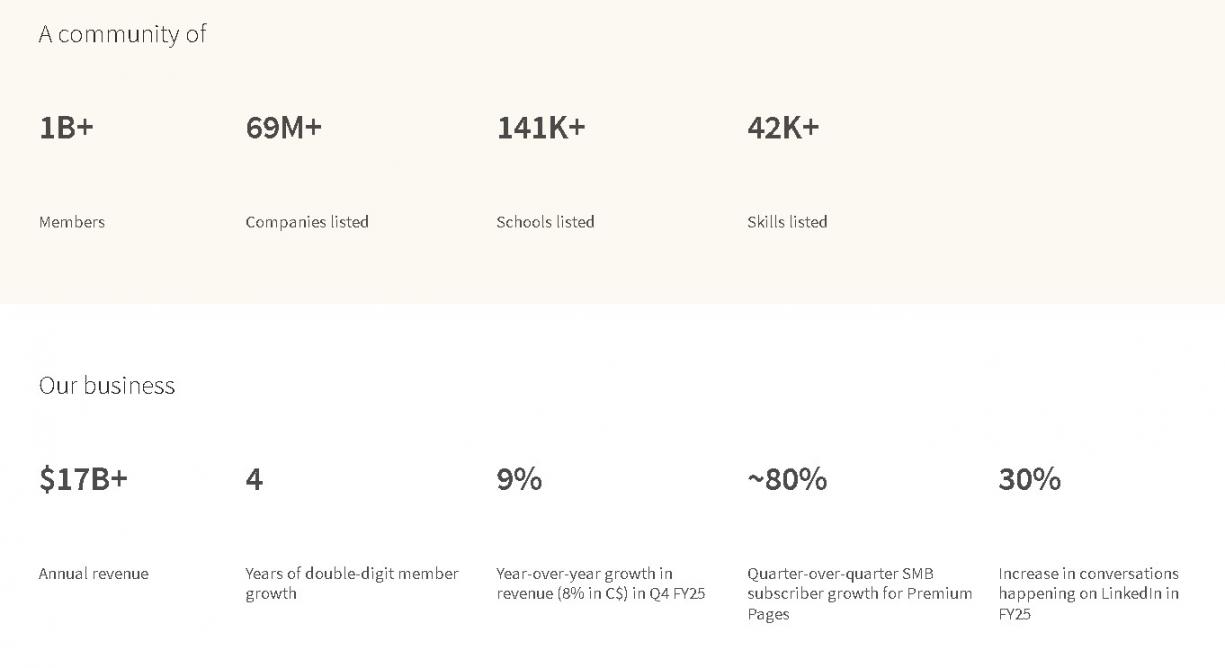 A community of

1B+

Members

69M+

Companies listed

141K+

Schools listed

42K+

Skills listed

Our business

$17B+

Annual revenue

4

Years of double-digit member growth

9%

Year-over-year growth in revenue (8% in C$) in Q4 FY25

~80%

Quarter-over-quarter SMB subscriber growth for Premium Pages

30%

Increase in conversations happening on LinkedIn in FY25