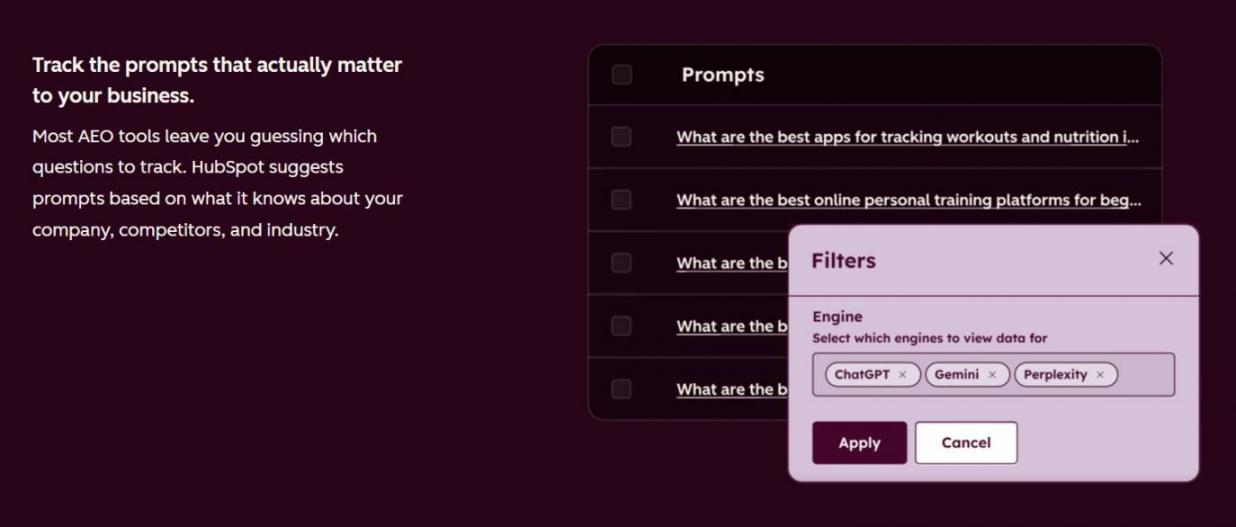 Track the prompts that actually matter to your business.

Most AEO tools leave you guessing which questions to track. HubSpot suggests prompts based on what it knows about your company, competitors, and industry.

Prompts

What are the best apps for tracking workouts and nutrition i...

What are the best online personal training platforms for beg...

What are the b

What are the b

What are the b

Filters

×

Engine

Select which engines to view data for

ChatGPT × Gemini × Perplexity ×

Apply

Cancel