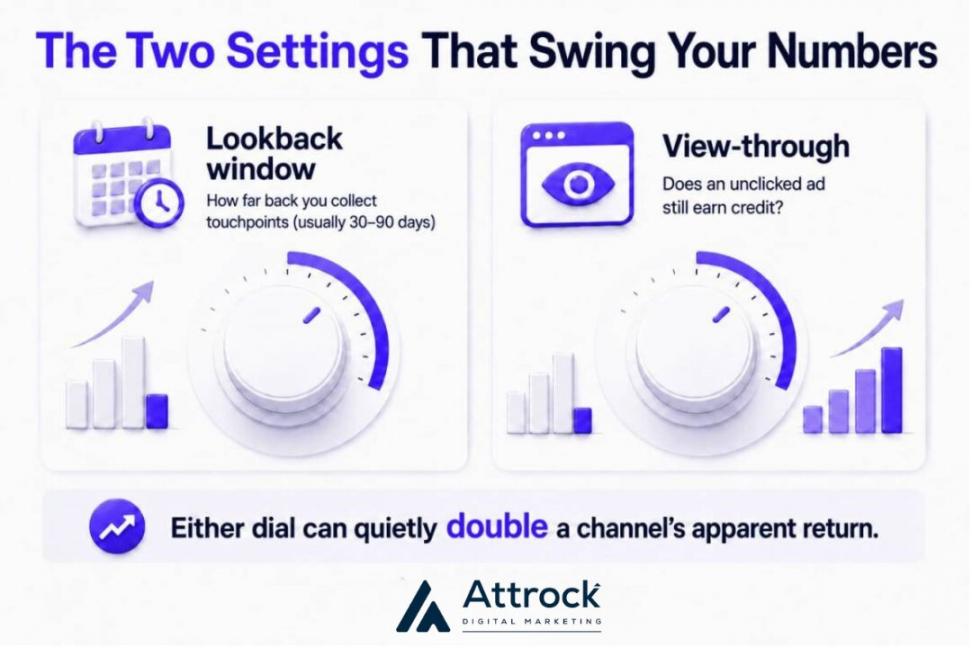 The Two Settings That Swing Your Numbers

Lookback window

How far back you collect touchpoints (usually 30–90 days)

View-through

Does an unclicked ad still earn credit?

Either dial can quietly double a channel's apparent return.

Attrock
DIGITAL MARKETING